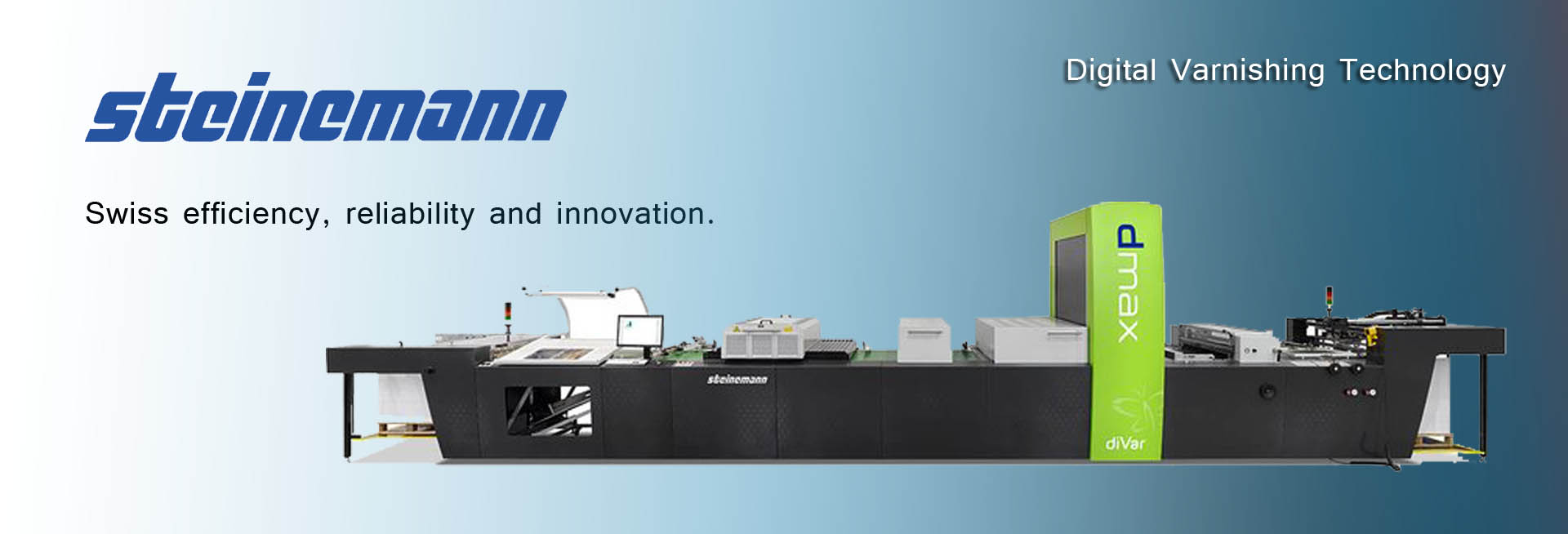 steinemann

Digital Varnishing Technology

Swiss efficiency, reliability and innovation.

steinemann

dmax

diVar